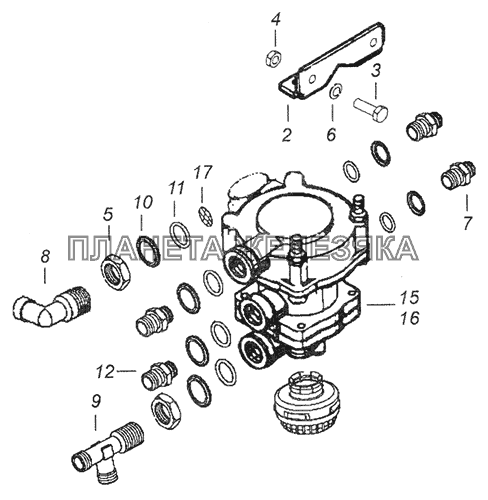 4
3
2
6
7
17
11
10
5
8
ПЛАНЕТА ЖЕЛЕЗЯКА
15
16
12
9